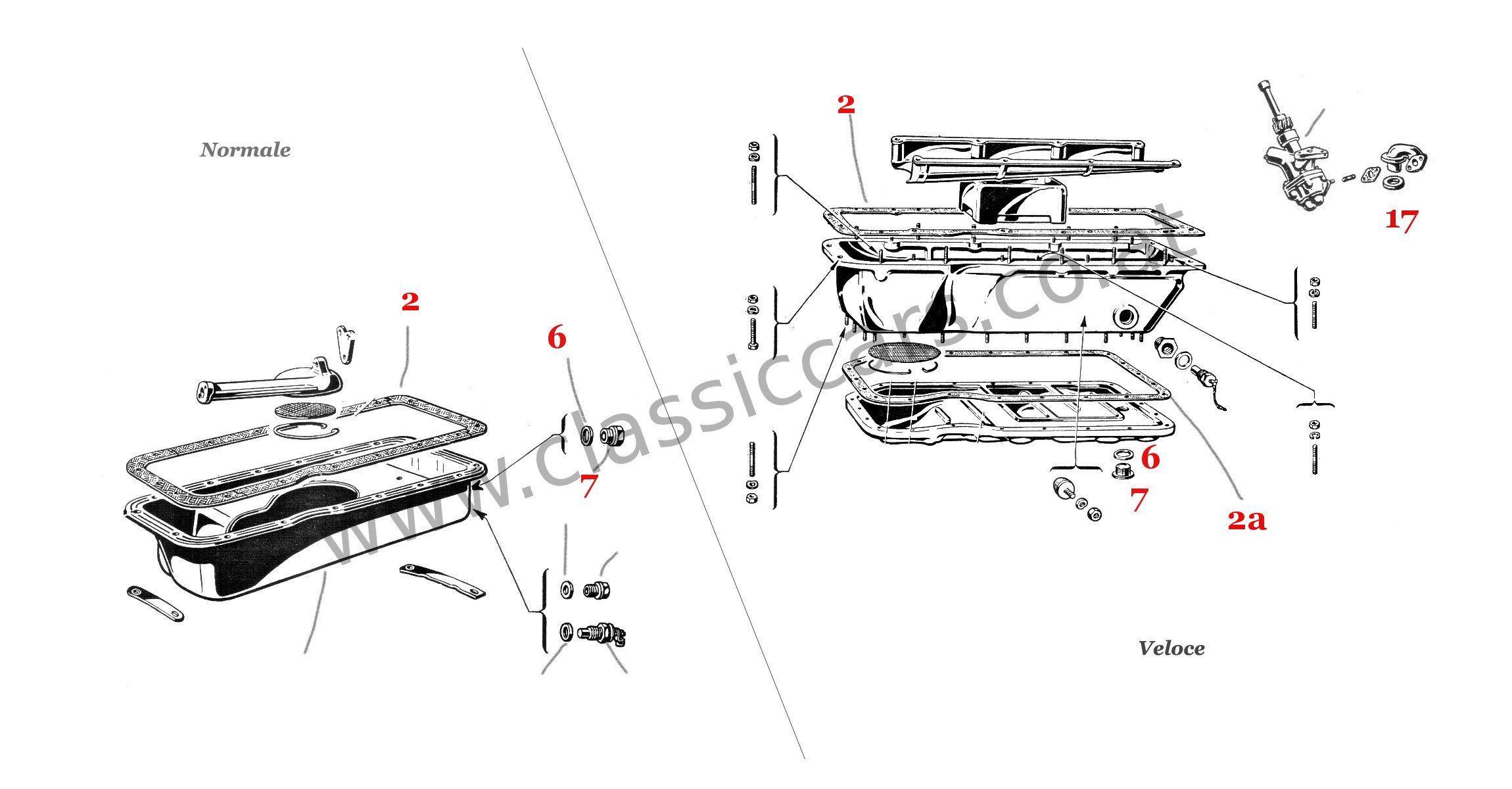 Normale

2

6

7

www.classiccars.co.at

2

17

6

7

2a

Veloce